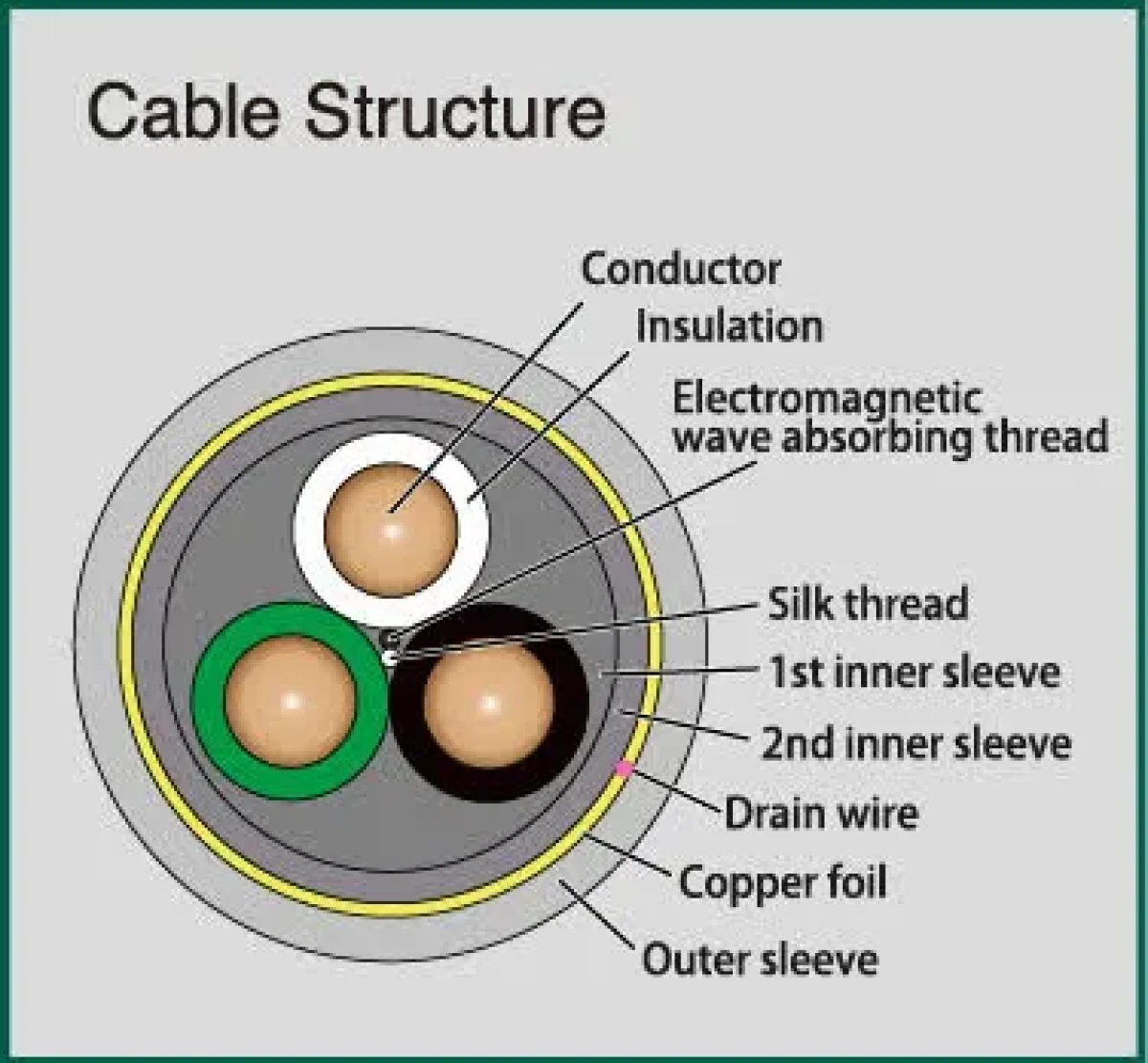 Cable Structure

Conductor
Insulation
Electromagnetic wave absorbing thread
Silk thread
1st inner sleeve
2nd inner sleeve
Drain wire
Copper foil
Outer sleeve